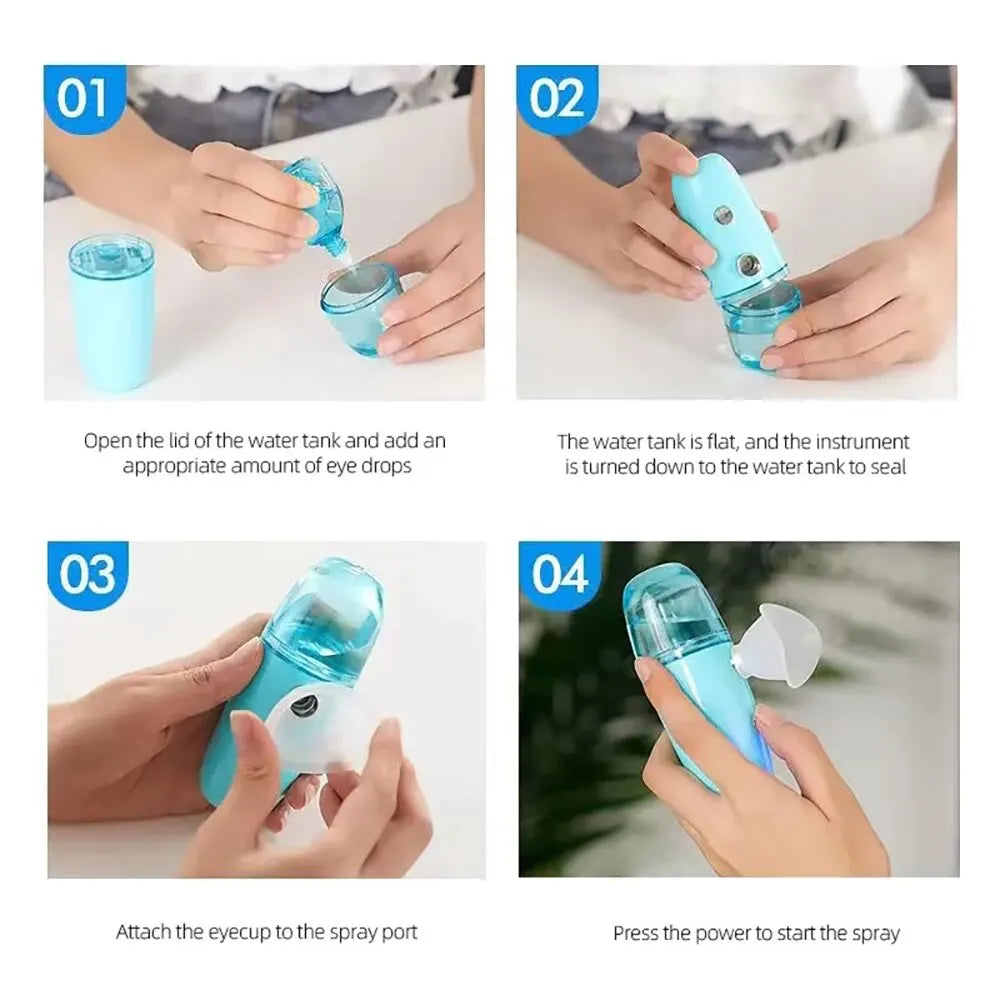 01

Open the lid of the water tank and add an appropriate amount of eye drops

02

The water tank is flat, and the instrument is turned down to the water tank to seal

03

Attach the eyecup to the spray port

04

Press the power to start the spray