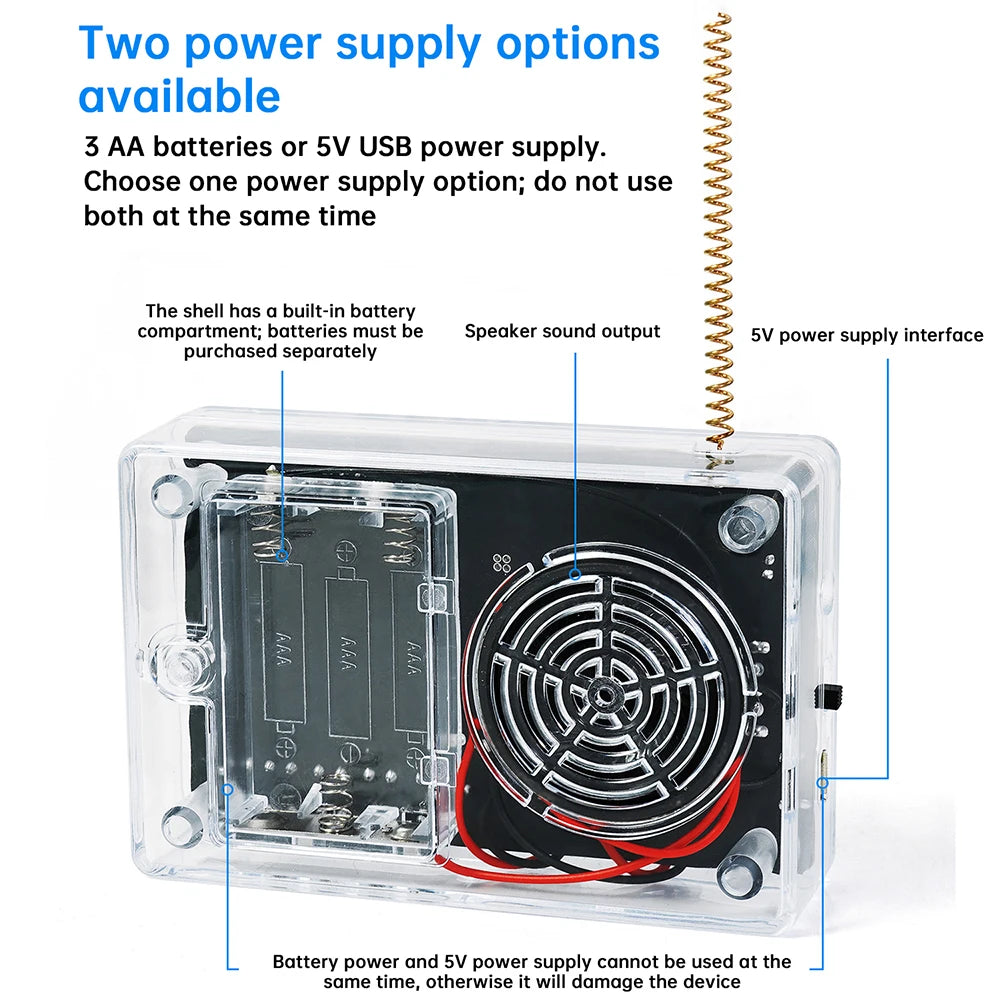 Two power supply options available

3 AA batteries or 5V USB power supply. Choose one power supply option; do not use both at the same time

The shell has a built-in battery compartment; batteries must be purchased separately

Speaker sound output

5V power supply interface

AAA

AAA

AAA

Battery power and 5V power supply cannot be used at the same time, otherwise it will damage the device